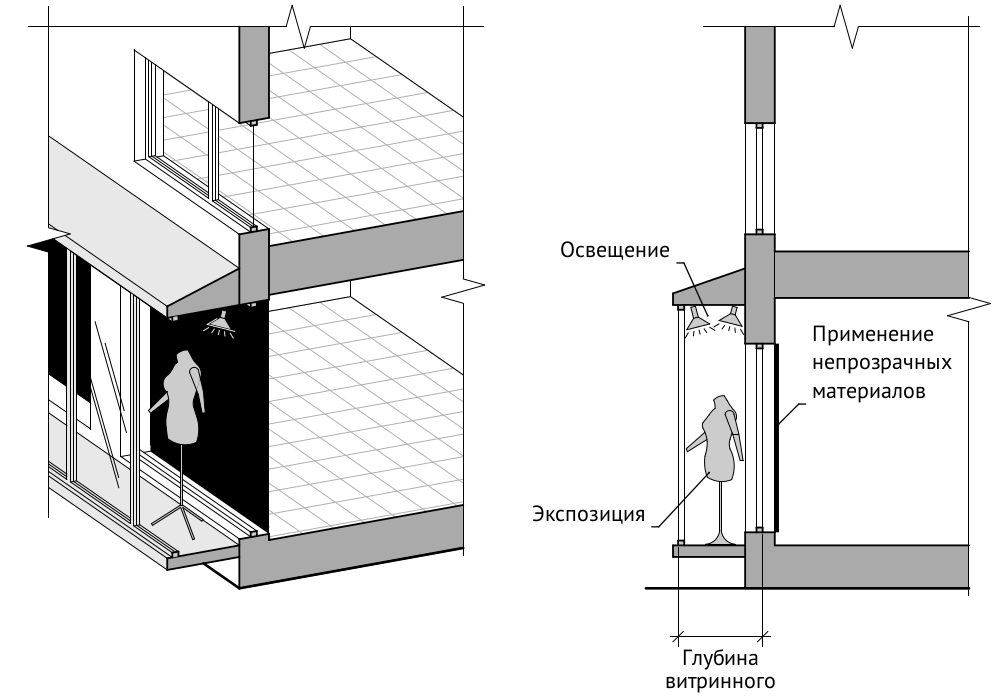 Освещение

Применение непрозрачных материалов

Экспозиция

Глубина витринного